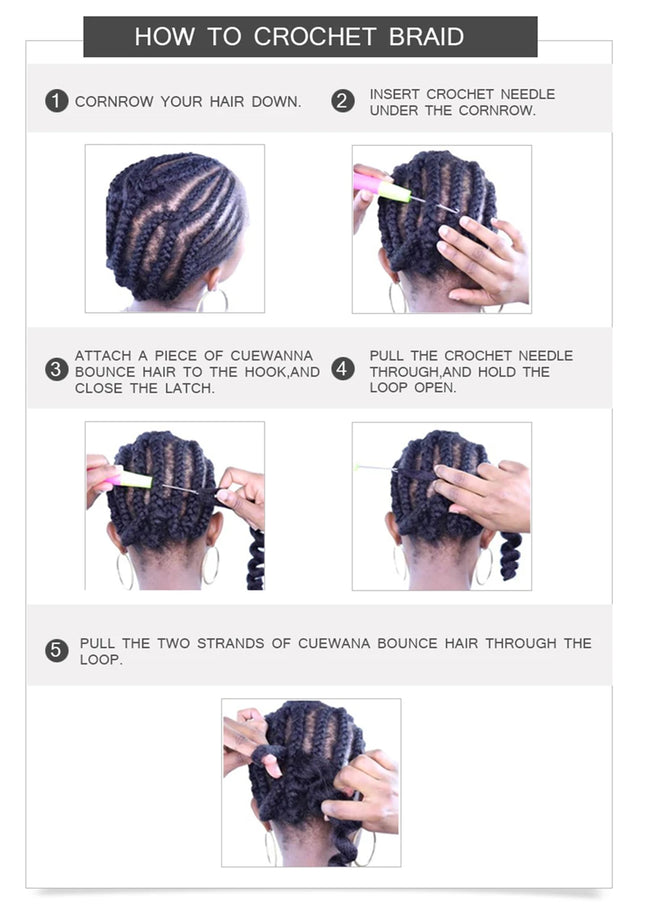 HOW TO CROCHET BRAID

1 CORNROW YOUR HAIR DOWN.

2 INSERT CROCHET NEEDLE UNDER THE CORNROW.

3 ATTACH A PIECE OF CUEWANNA BOUNCE HAIR TO THE HOOK,AND CLOSE THE LATCH.

4 PULL THE CROCHET NEEDLE THROUGH,AND HOLD THE LOOP OPEN.

5 PULL THE TWO STRANDS OF CUEWANA BOUNCE HAIR THROUGH THE LOOP.